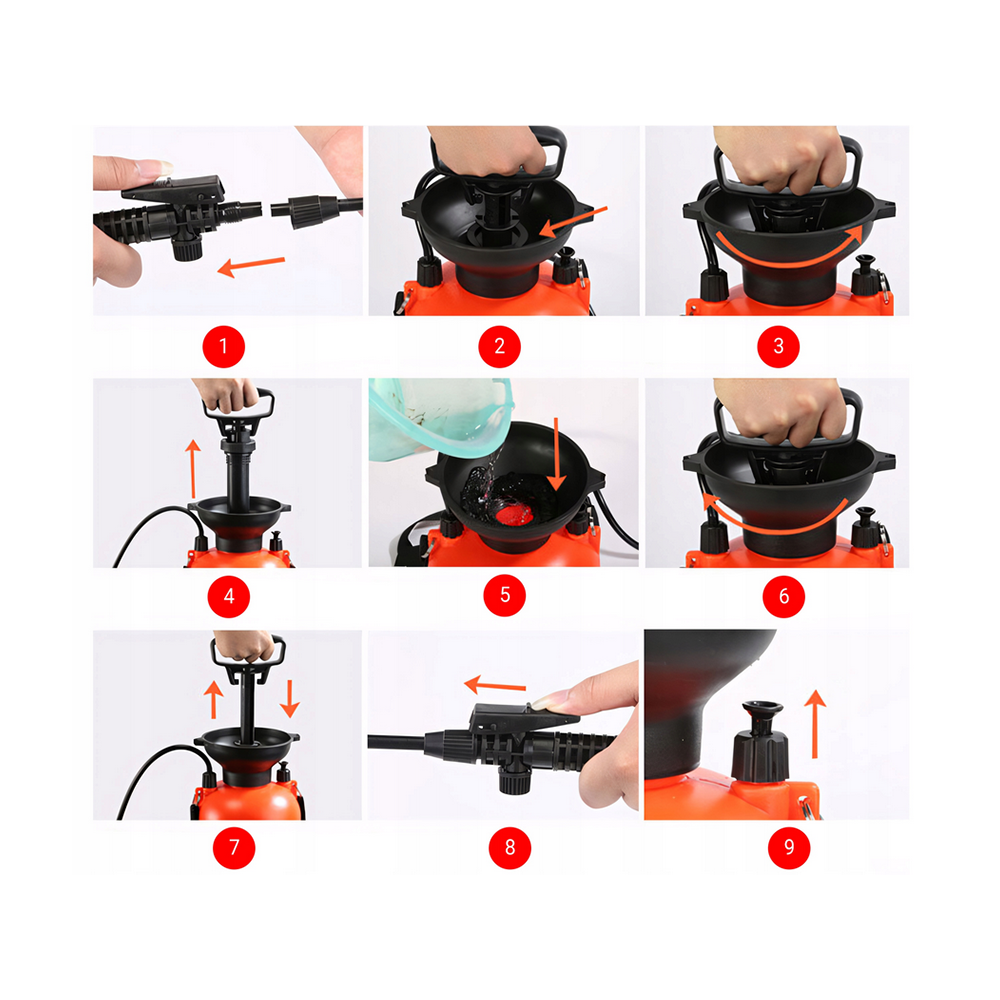 1

2

3

4

5

6

7

8

9